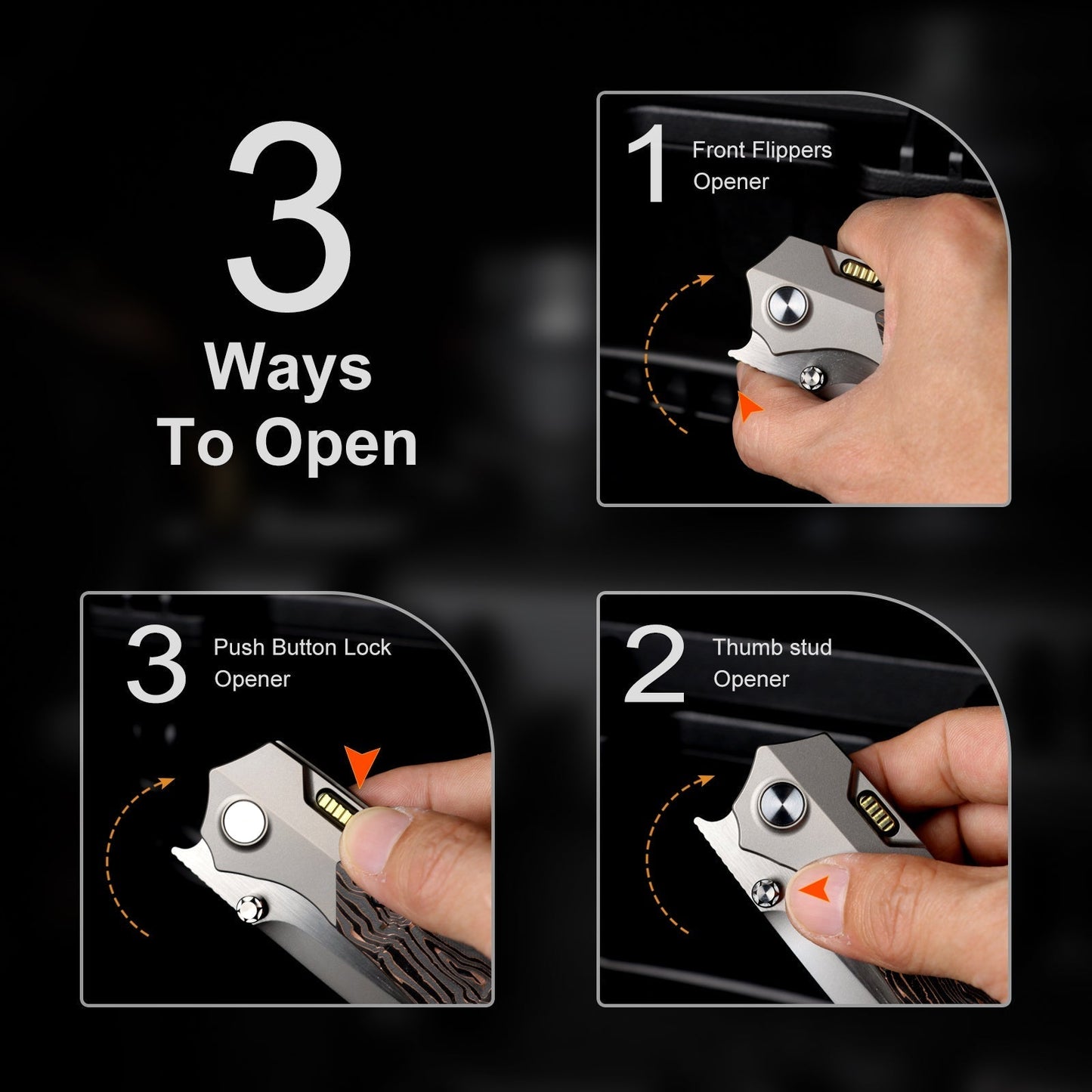 3
Ways
To Open

1 Front Flippers Opener

3 Push Button Lock Opener

2 Thumb stud Opener