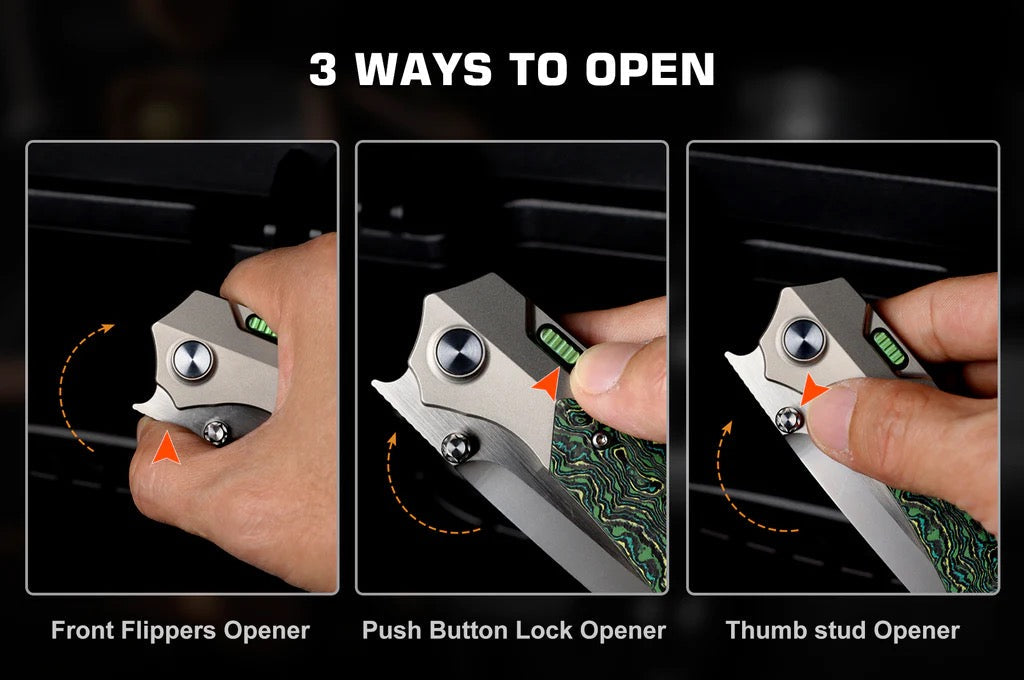 3 WAYS TO OPEN

Front Flippers Opener

Push Button Lock Opener

Thumb stud Opener