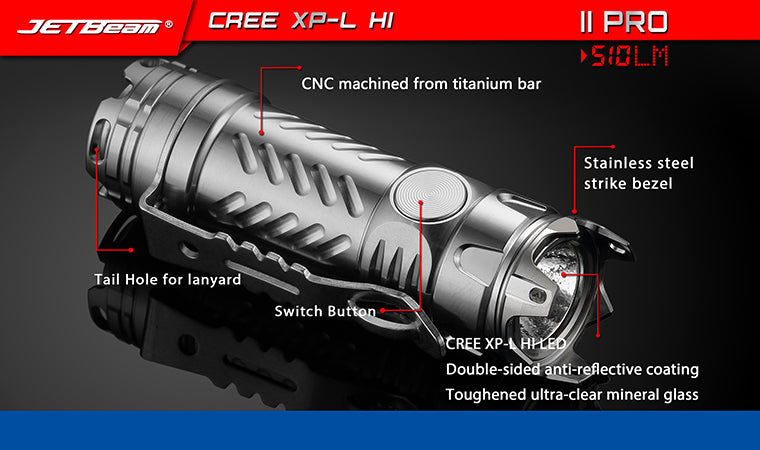 JETBeam®

CREE XP-L HI

II PRO

510LM

CNC machined from titanium bar

Stainless steel strike bezel

Tail Hole for lanyard

Switch Button

CREE XP-L HI LED
Double-sided anti-reflective coating
Toughened ultra-clear mineral glass