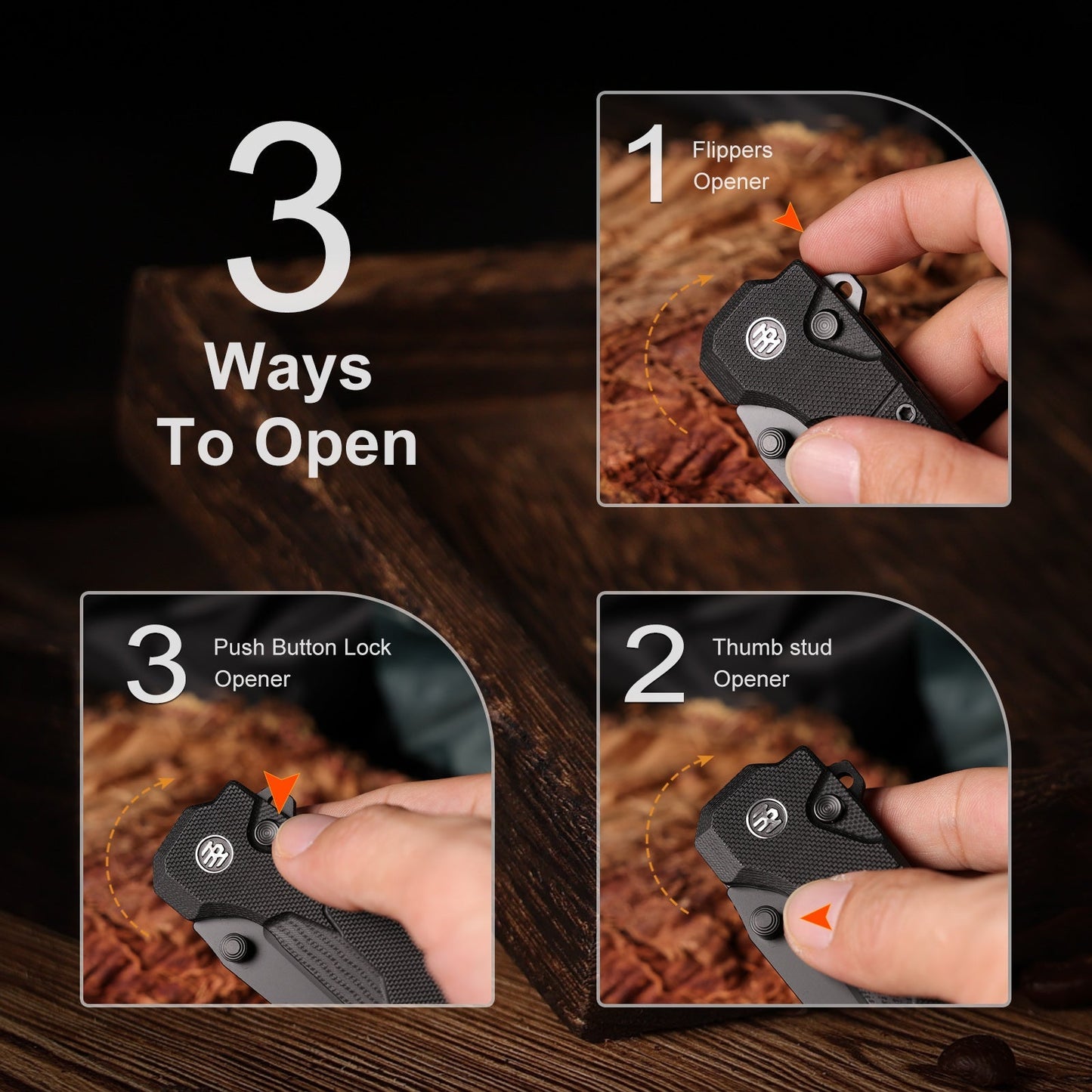 3
Ways
To Open

1 Flippers Opener

3 Push Button Lock Opener

2 Thumb stud Opener