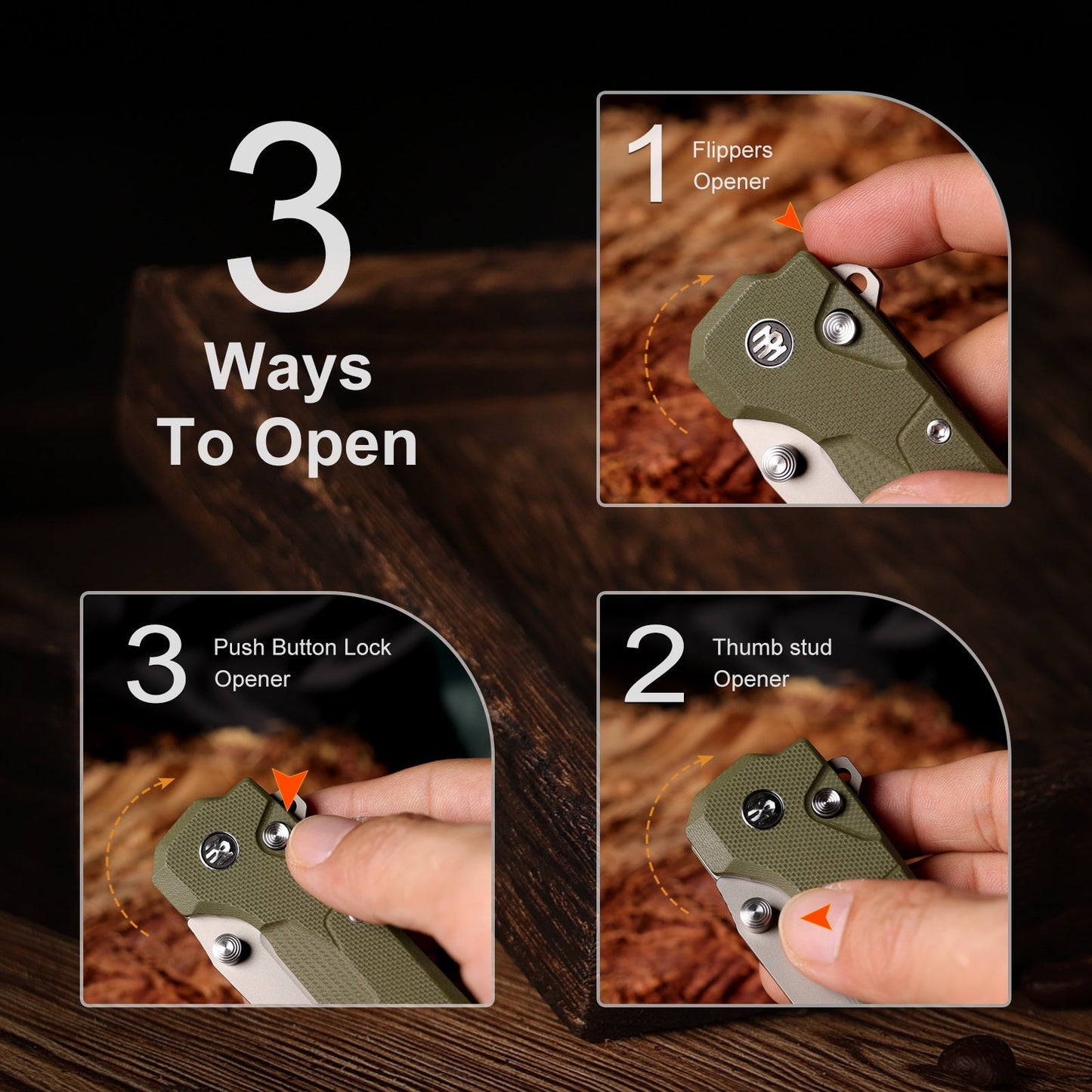 3
Ways
To Open

1 Flippers Opener

3 Push Button Lock Opener

2 Thumb stud Opener