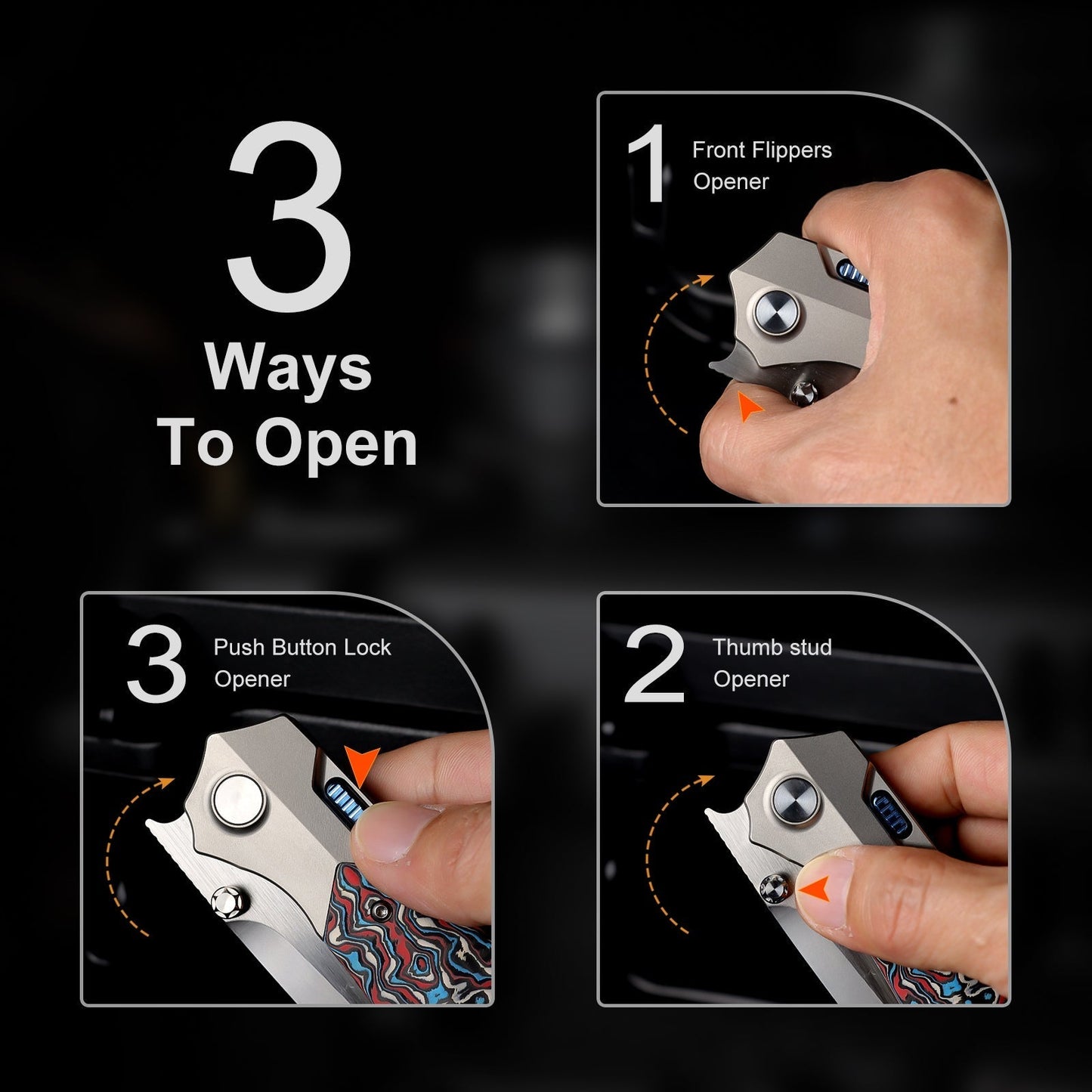 3
Ways
To Open

1 Front Flippers Opener

3 Push Button Lock Opener

2 Thumb stud Opener