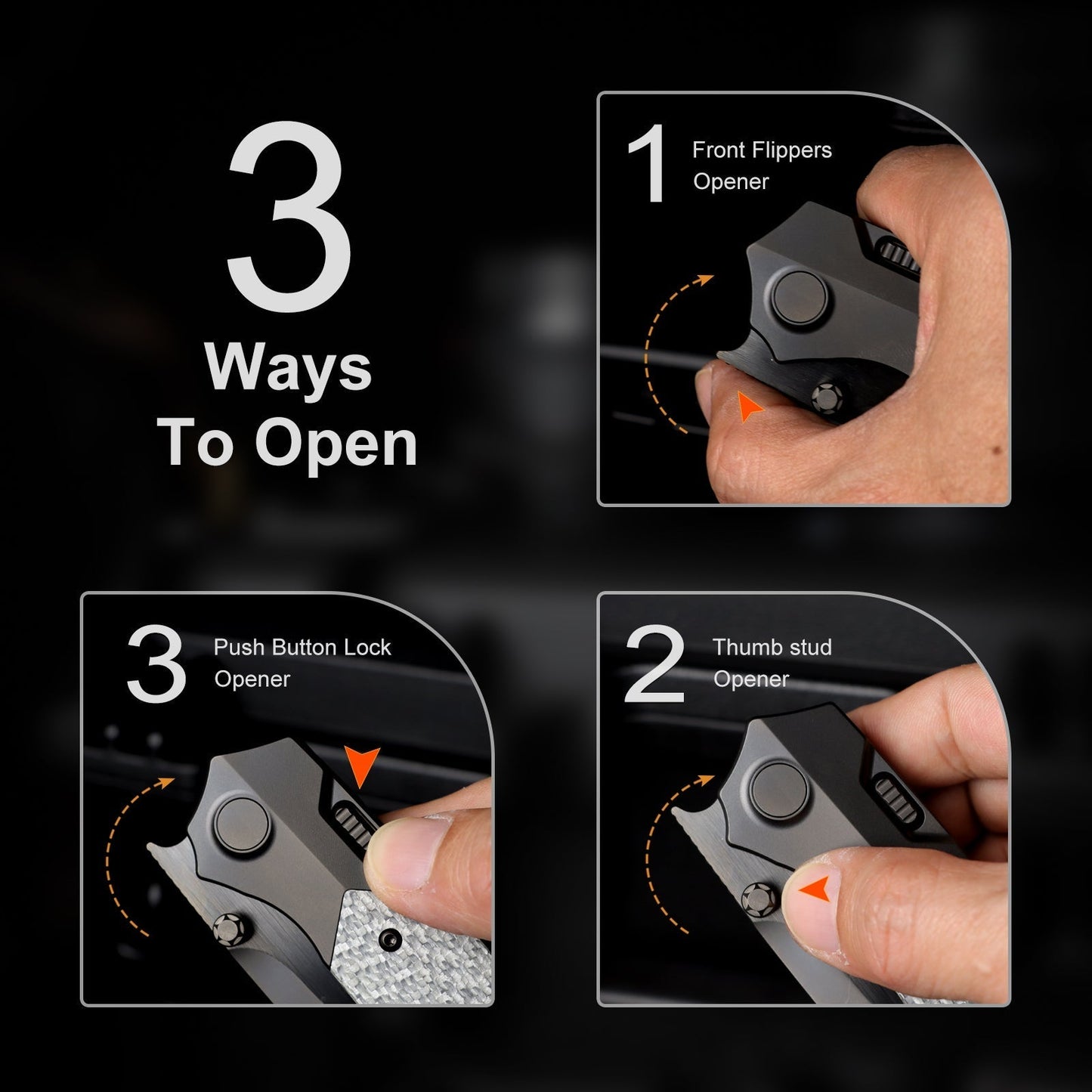 3
Ways
To Open

1 Front Flippers Opener

3 Push Button Lock Opener

2 Thumb stud Opener